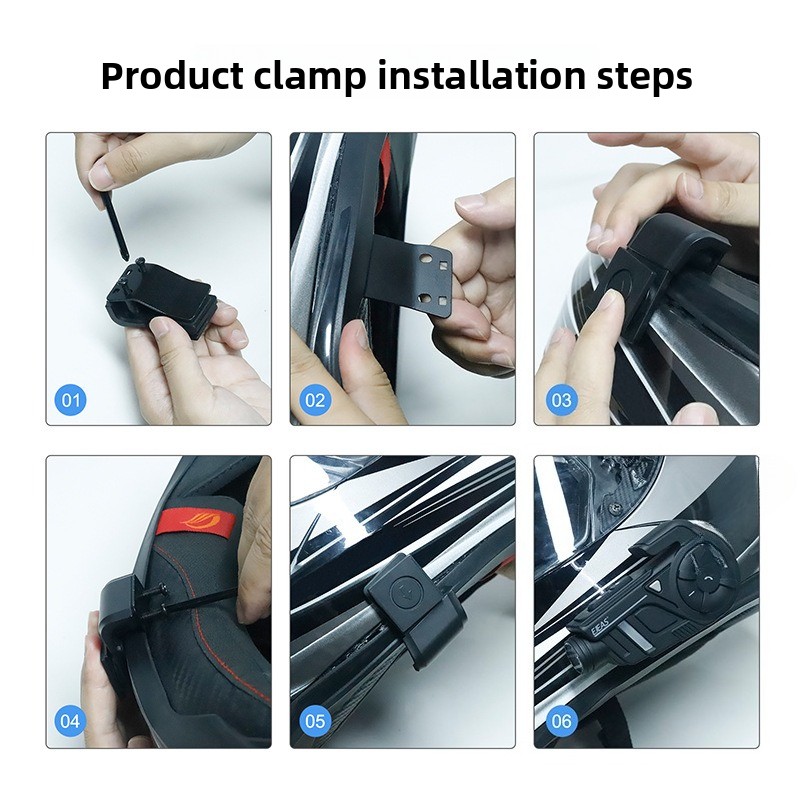 Product clamp installation steps

01

02

03

04

05

06